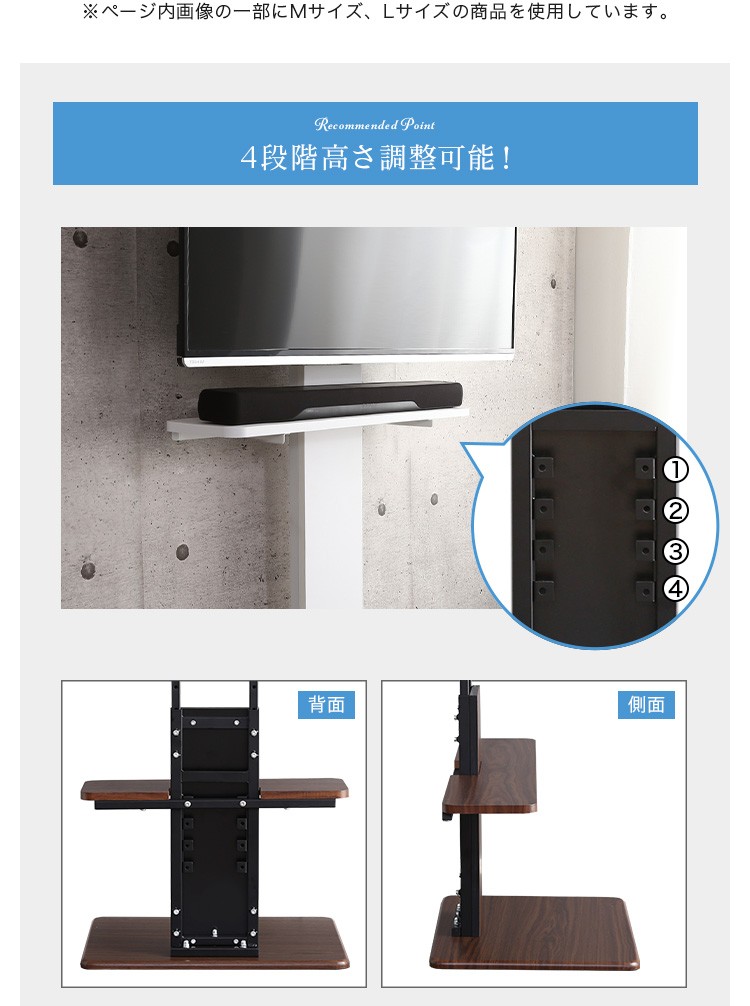 ※ページ内画像の一部にMサイズ、Lサイズの商品を使用しています。

Recommended Point

4段階高さ調整可能！

①
②
③
④

背面

側面