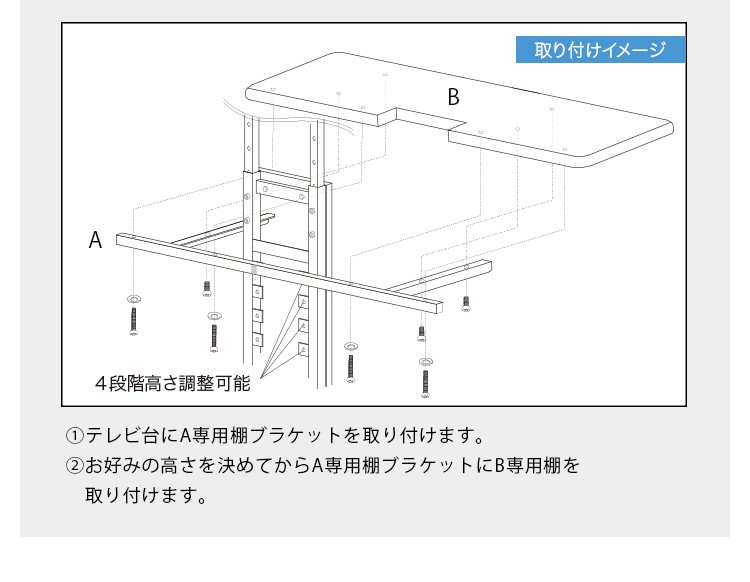 取り付けイメージ

B

A

４段階高さ調整可能

①テレビ台にA専用棚ブラケットを取り付けます。
②お好みの高さを決めてからA専用棚ブラケットにB専用棚を取り付けます。