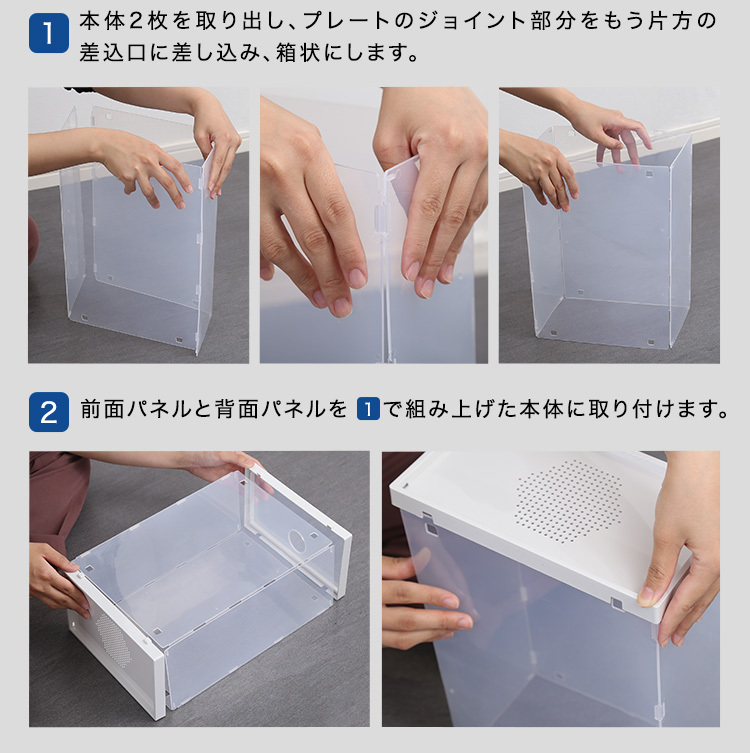 1 本体2枚を取り出し、プレートのジョイント部分をもう片方の差込口に差し込み、箱状にします。

2 前面パネルと背面パネルを 1 で組み上げた本体に取り付けます。