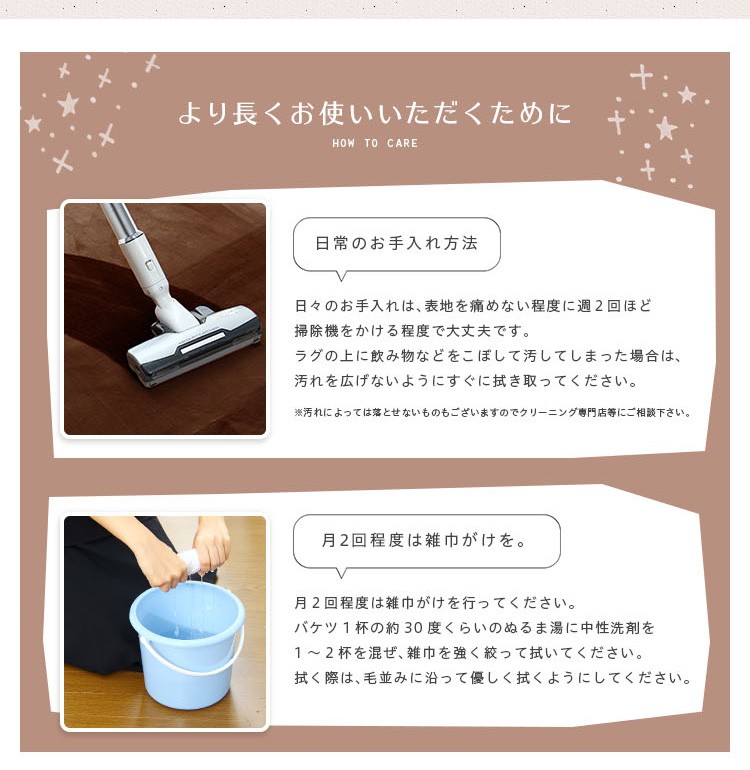 より長くお使いいただくために
HOW TO CARE

日常のお手入れ方法

日々のお手入れは、表地を痛めない程度に週２回ほど掃除機をかける程度で大丈夫です。
ラグの上に飲み物などをこぼして汚してしまった場合は、汚れを広げないようにすぐに拭き取ってください。

※汚れによっては落とせないものもございますのでクリーニング専門店等にご相談下さい。

月２回程度は雑巾がけを。

月２回程度は雑巾がけを行ってください。
バケツ１杯の約30度くらいのぬるま湯に中性洗剤を１～２杯を混ぜ、雑巾を強く絞って拭いてください。
拭く際は、毛並みに沿って優しく拭くようにしてください。