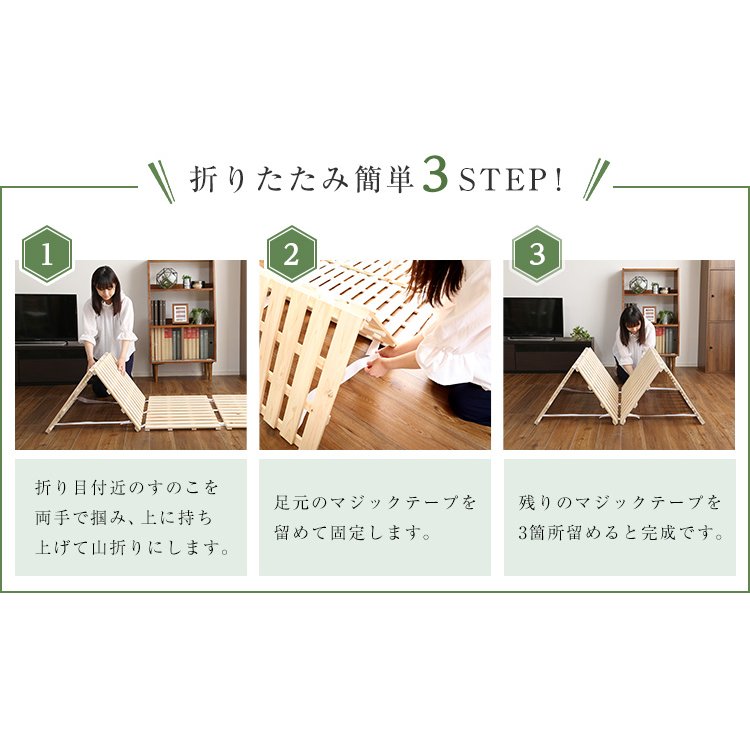 折りたたみ簡単3STEP!

1

折り目付近のすのこを両手で掴み、上に持ち上げて山折りにします。

2

足元のマジックテープを留めて固定します。

3

残りのマジックテープを3箇所留めると完成です。