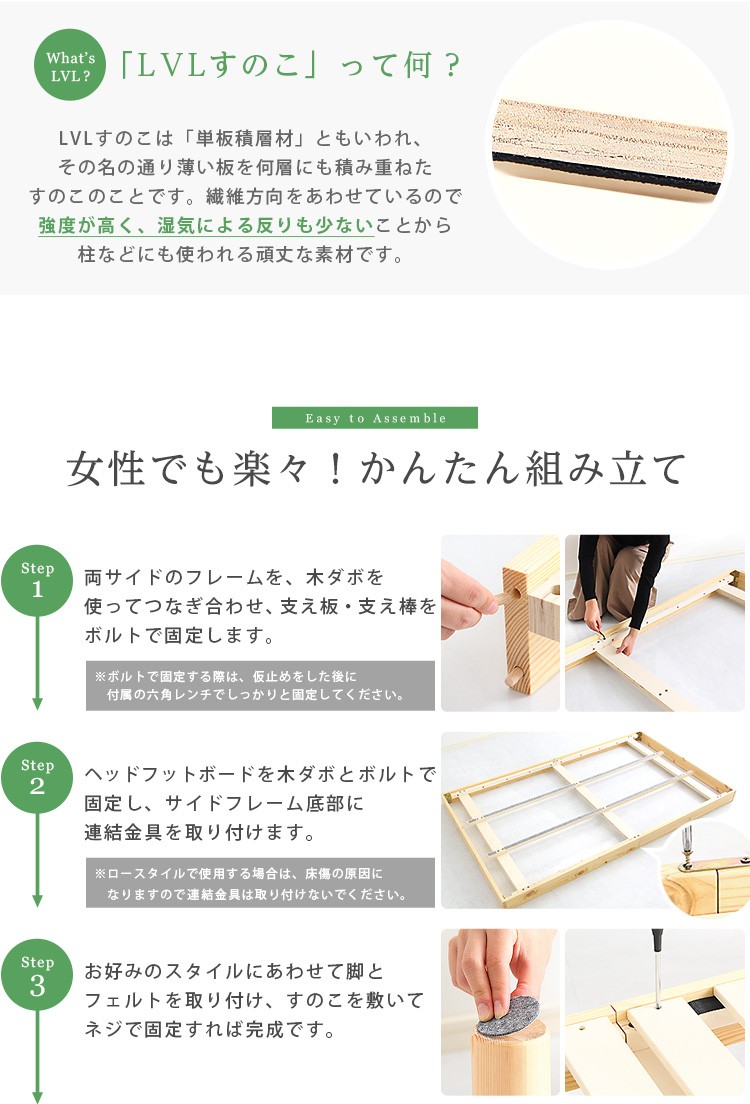 What's LVL?

「LVLすのこ」って何？

LVLすのこは「単板積層材」ともいわれ、その名の通り薄い板を何層にも積み重ねたすのこのことです。繊維方向をあわせているので強度が高く、湿気による反りも少ないことから柱などにも使われる頑丈な素材です。

Easy to Assemble

女性でも楽々！かんたん組み立て

Step 1

両サイドのフレームを、木ダボを使ってつなぎ合わせ、支え板・支え棒をボルトで固定します。

※ボルトで固定する際は、仮止めをした後に付属の六角レンチでしっかりと固定してください。

Step 2

ヘッドフットボードを木ダボとボルトで固定し、サイドフレーム底部に連結金具を取り付けます。

※ロースタイルで使用する場合は、床傷の原因になりますので連結金具は取り付けないでください。

Step 3

お好みのスタイルにあわせて脚とフェルトを取り付け、すのこを敷いてネジで固定すれば完成です。