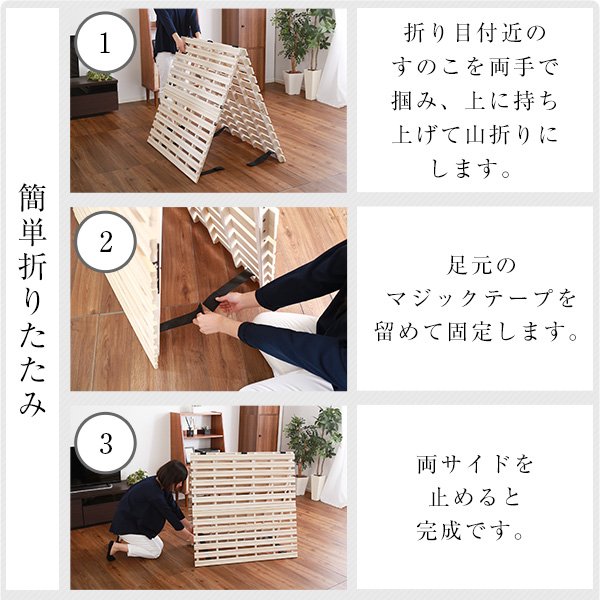 簡単折りたたみ

1

折り目付近のすのこを両手で掴み、上に持ち上げて山折りにします。

2

足元のマジックテープを留めて固定します。

3

両サイドを止めると完成です。