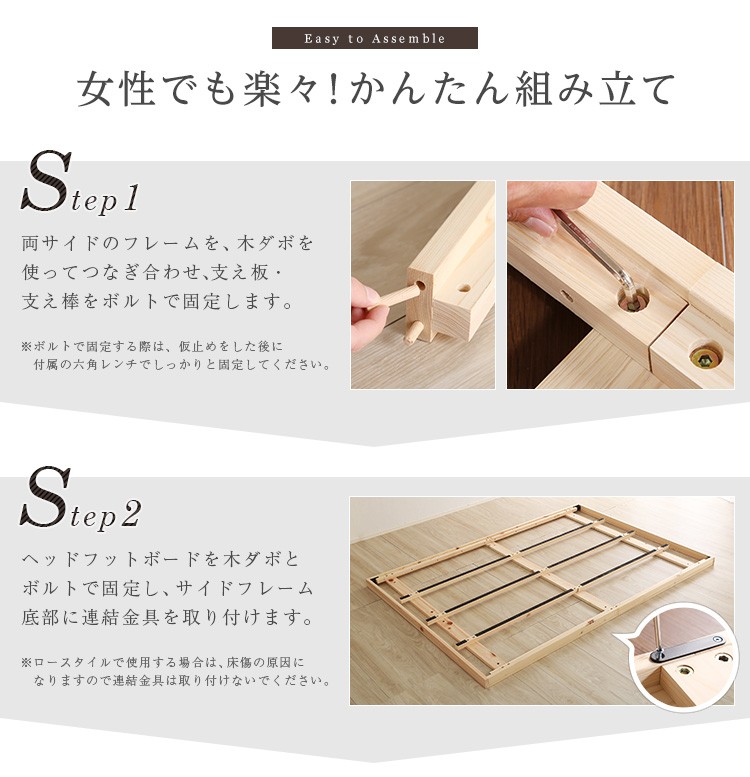 Easy to Assemble

女性でも楽々!かんたん組み立て

Step1

両サイドのフレームを、木ダボを使ってつなぎ合わせ、支え板・支え棒をボルトで固定します。

※ボルトで固定する際は、仮止めをした後に付属の六角レンチでしっかりと固定してください。

Step2

ヘッドフットボードを木ダボとボルトで固定し、サイドフレーム底部に連結金具を取り付けます。

※ロースタイルで使用する場合は、床傷の原因になりますので連結金具は取り付けないでください。