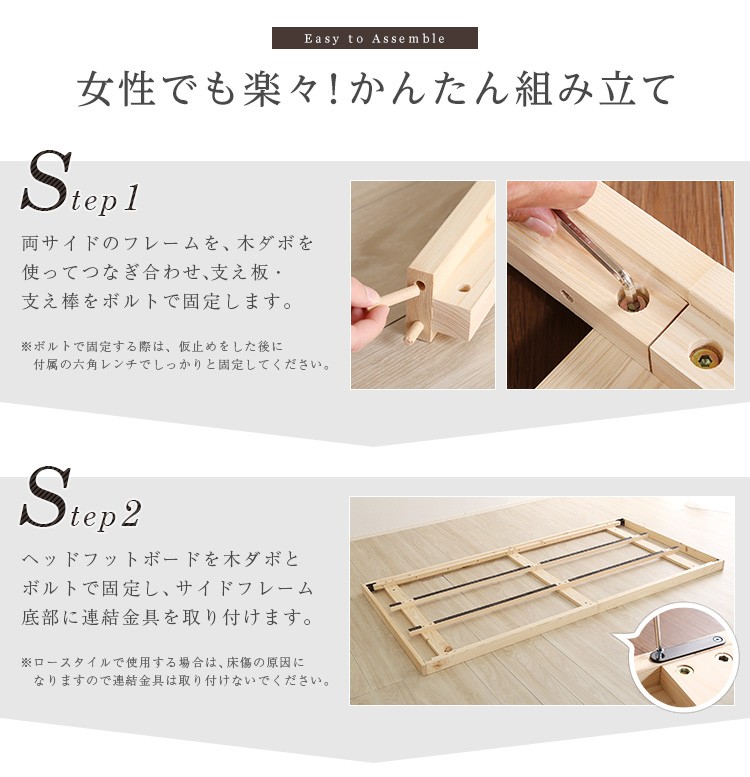 Easy to Assemble

女性でも楽々!かんたん組み立て

Step1

両サイドのフレームを、木ダボを使ってつなぎ合わせ、支え板・支え棒をボルトで固定します。

※ボルトで固定する際は、仮止めをした後に付属の六角レンチでしっかりと固定してください。

Step2

ヘッドフットボードを木ダボとボルトで固定し、サイドフレーム底部に連結金具を取り付けます。

※ロースタイルで使用する場合は、床傷の原因になりますので連結金具は取り付けないでください。