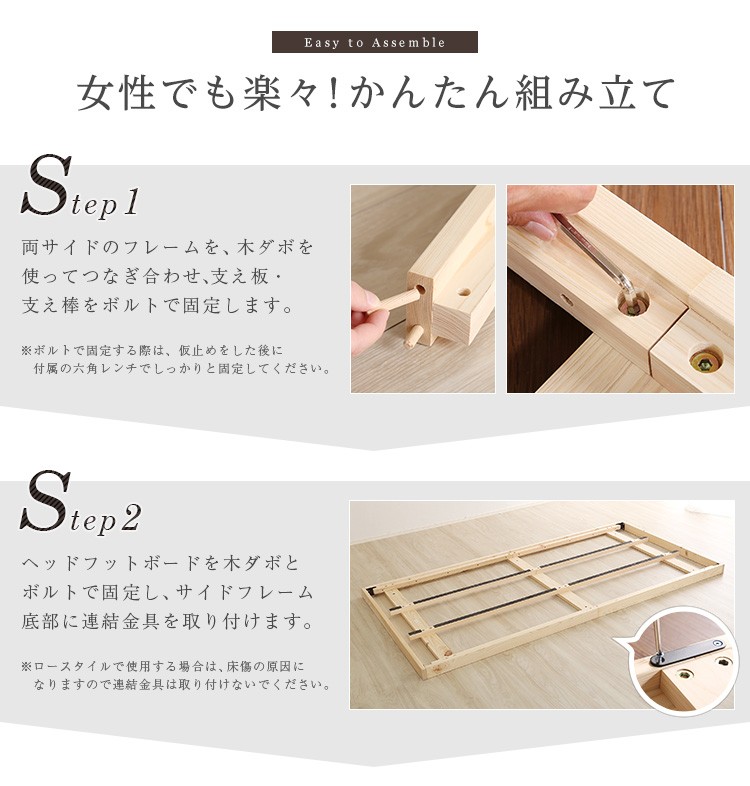 Easy to Assemble

女性でも楽々!かんたん組み立て

Step1

両サイドのフレームを、木ダボを使ってつなぎ合わせ､支え板・支え棒をボルトで固定します。

※ボルトで固定する際は、仮止めをした後に付属の六角レンチでしっかりと固定してください。

Step2

ヘッドフットボードを木ダボとボルトで固定し、サイドフレーム底部に連結金具を取り付けます。

※ロースタイルで使用する場合は、床傷の原因になりますので連結金具は取り付けないでください。