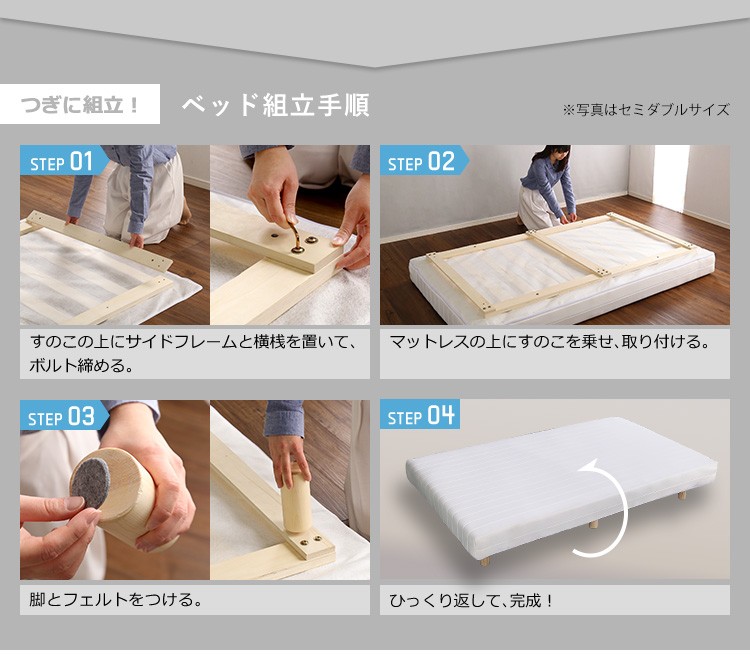 つぎに組立！

ベッド組立手順

※写真はセミダブルサイズ

STEP 01

すのこの上にサイドフレームと横桟を置いて、ボルト締める。

STEP 02

マットレスの上にすのこを乗せ、取り付ける。

STEP 03

脚とフェルトをつける。

STEP 04

ひっくり返して、完成！