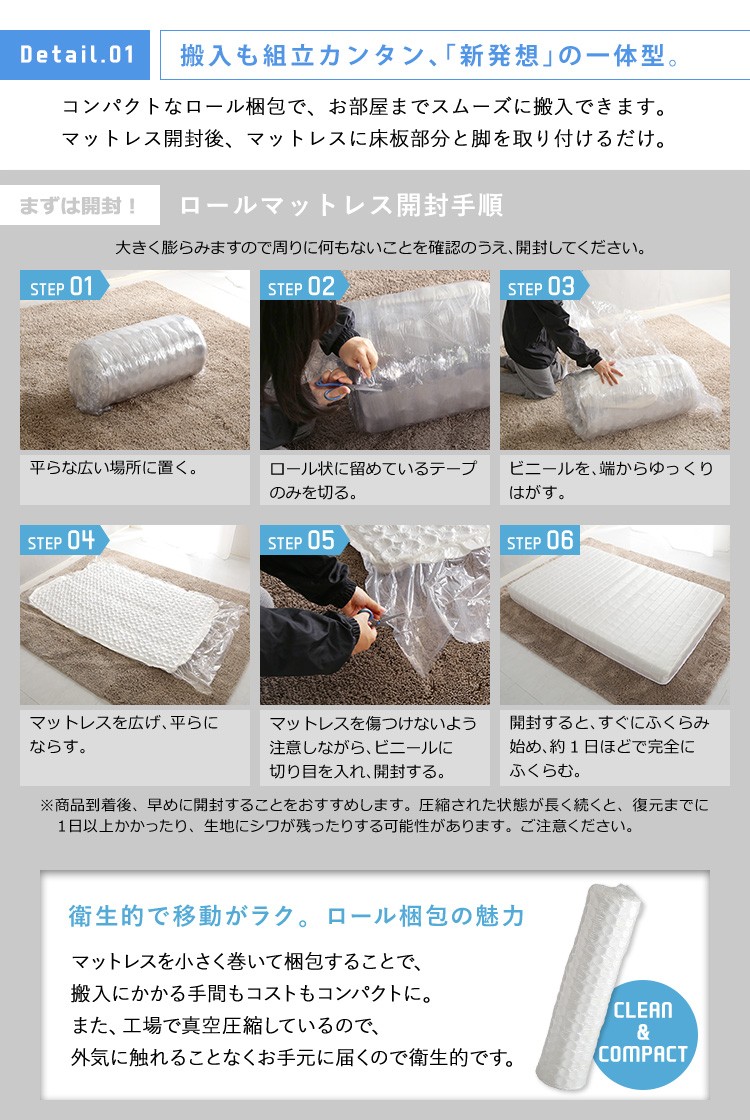 Detail.01 搬入も組立カンタン、「新発想」の一体型。

コンパクトなロール梱包で、お部屋までスムーズに搬入できます。
マットレス開封後、マットレスに床板部分と脚を取り付けるだけ。

まずは開封！ ロールマットレス開封手順

大きく膨らみますので周りに何もないことを確認のうえ、開封してください。

STEP 01
平らな広い場所に置く。

STEP 02
ロール状に留めているテープのみを切る。

STEP 03
ビニールを、端からゆっくりはがす。

STEP 04
マットレスを広げ、平らにならす。

STEP 05
マットレスを傷つけないよう注意しながら、ビニールに切り目を入れ、開封する。

STEP 06
開封すると、すぐにふくらみ始め、約１日ほどで完全にふくらむ。

※商品到着後、早めに開封することをおすすめします。圧縮された状態が長く続くと、復元までに１日以上かかったり、生地にシワが残ったりする可能性があります。ご注意ください。

衛生的で移動がラク。ロール梱包の魅力

マットレスを小さく巻いて梱包することで、
搬入にかかる手間もコストもコンパクトに。
また、工場で真空圧縮しているので、
外気に触れることなくお手元に届くので衛生的です。

CLEAN & COMPACT