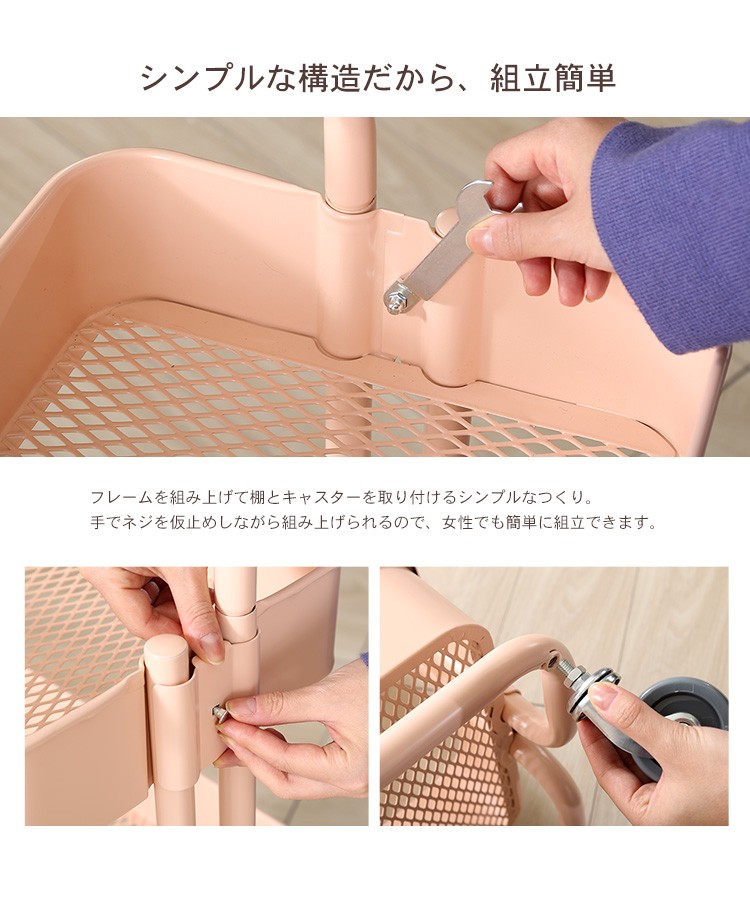 シンプルな構造だから、組立簡単

フレームを組み上げて棚とキャスターを取り付けるシンプルなつくり。
手でネジを仮止めしながら組み上げられるので、女性でも簡単に組立できます。