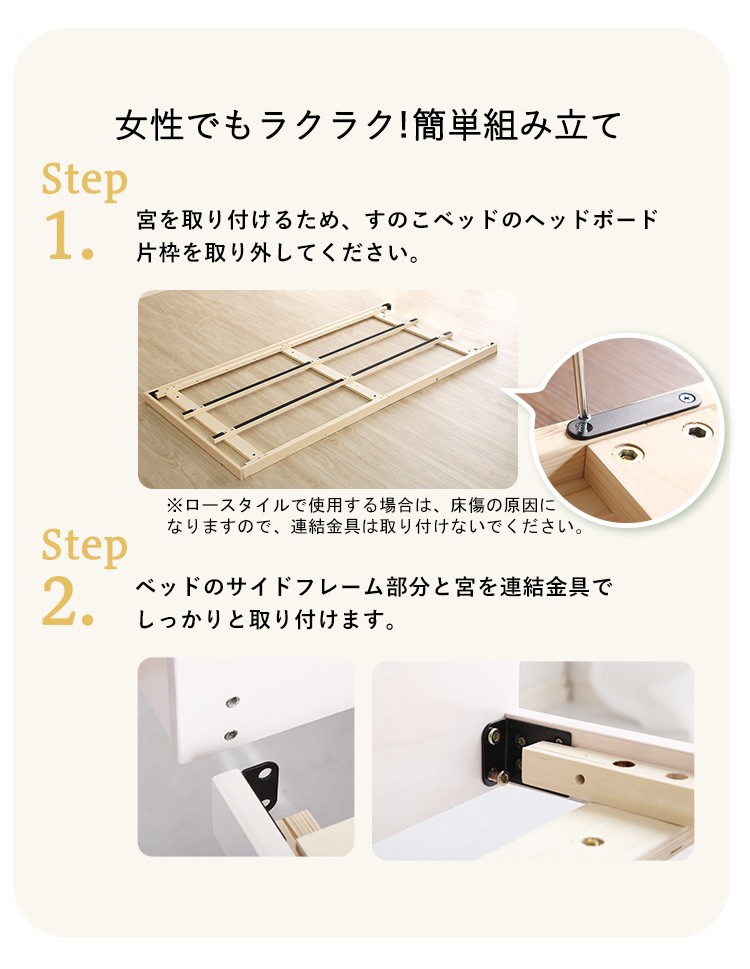 女性でもラクラク!簡単組み立て

Step
1.
宮を取り付けるため、すのこベッドのヘッドボード片枠を取り外してください。

※ロースタイルで使用する場合は、床傷の原因になりますので、連結金具は取り付けないでください。

Step
2.
ベッドのサイドフレーム部分と宮を連結金具でしっかりと取り付けます。