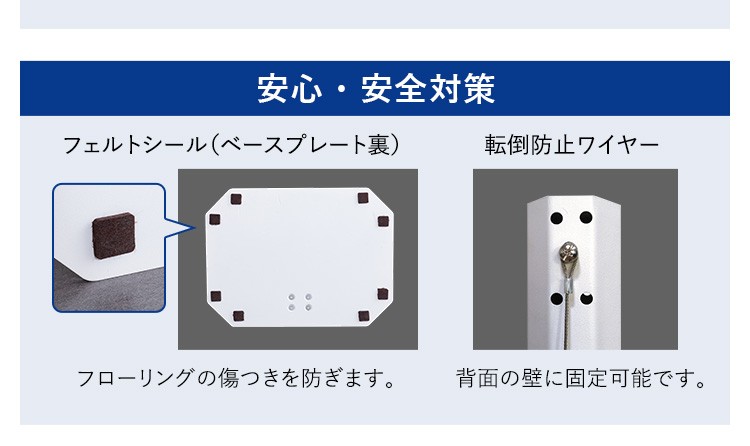 安心・安全対策

フェルトシール（ベースプレート裏）

フローリングの傷つきを防ぎます。

転倒防止ワイヤー

背面の壁に固定可能です。