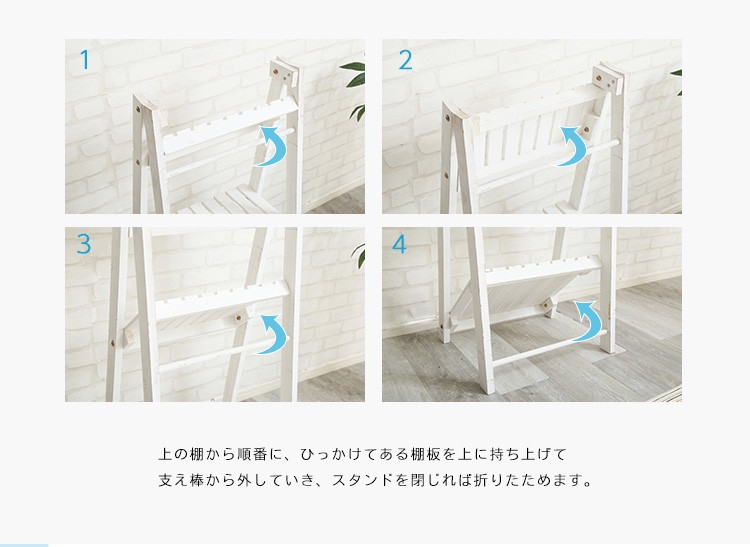 1

2

3

4

上の棚から順番に、ひっかけてある棚板を上に持ち上げて
支え棒から外していき、スタンドを閉じれば折りたためます。